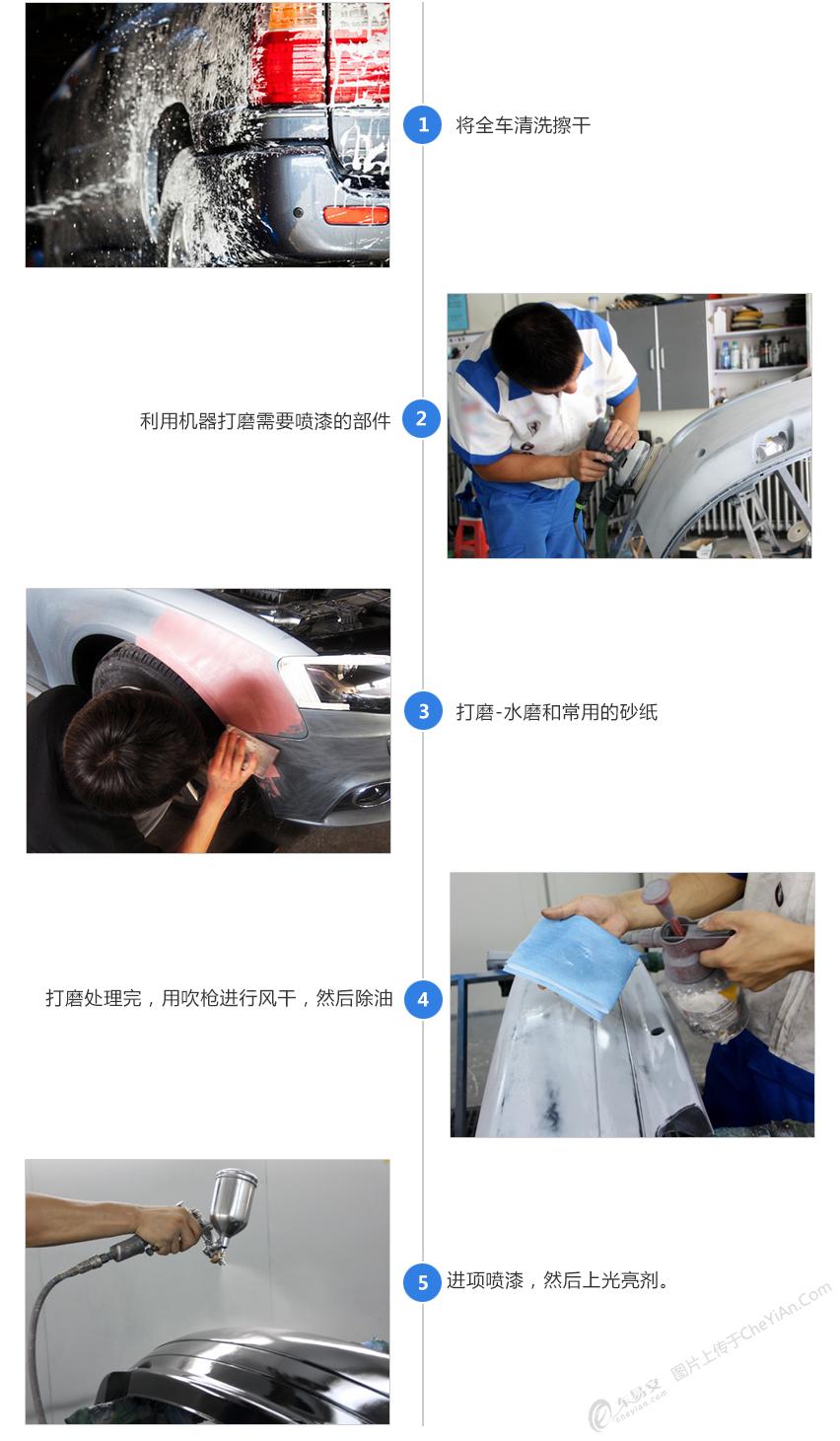 1 将全车清洗擦干

利用机器打磨需要喷漆的部件 2

3 打磨-水磨和常用的砂纸

打磨处理完，用吹枪进行风干，然后除油 4

5 进项喷漆，然后上光亮剂。

车易安 CheYiAn.com 图片上传于CheYiAn.Com